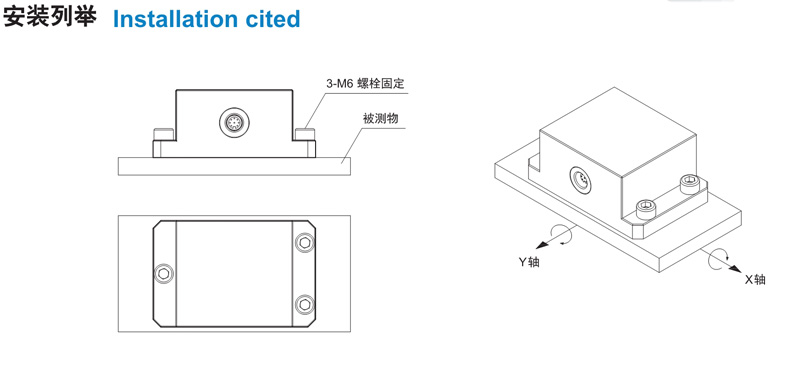 安装列举 Installation cited

3-M6 螺栓固定

被测物

Y轴

X轴